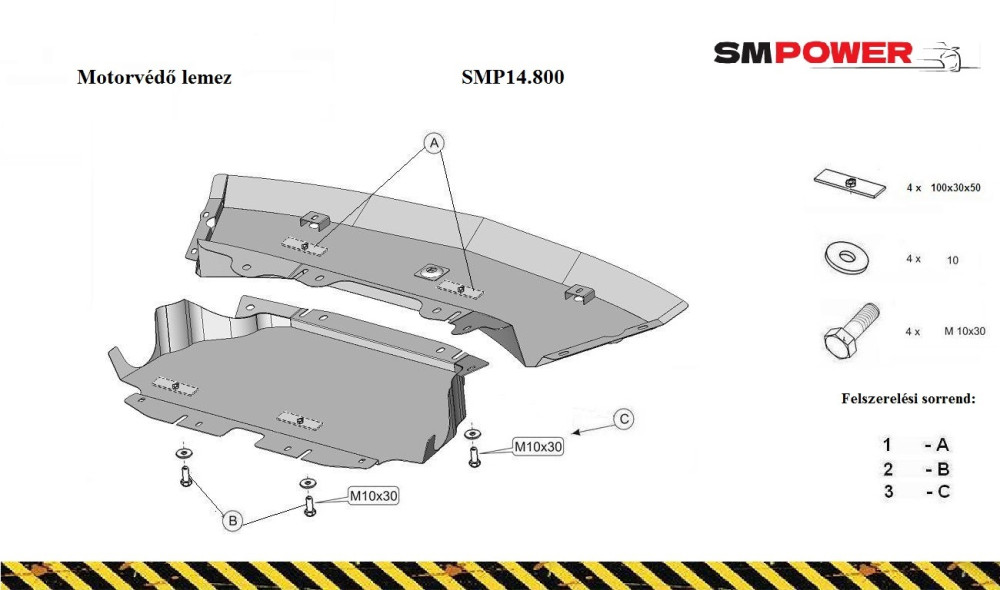 SMPOWER

Motorvédő lemez

SMP14.800

A

C

M10x30

M10x30

B

4 x 100x30x50

4 x 10

4 x M 10x30

Felszerelési sorrend:

1 - A
2 - B
3 - C