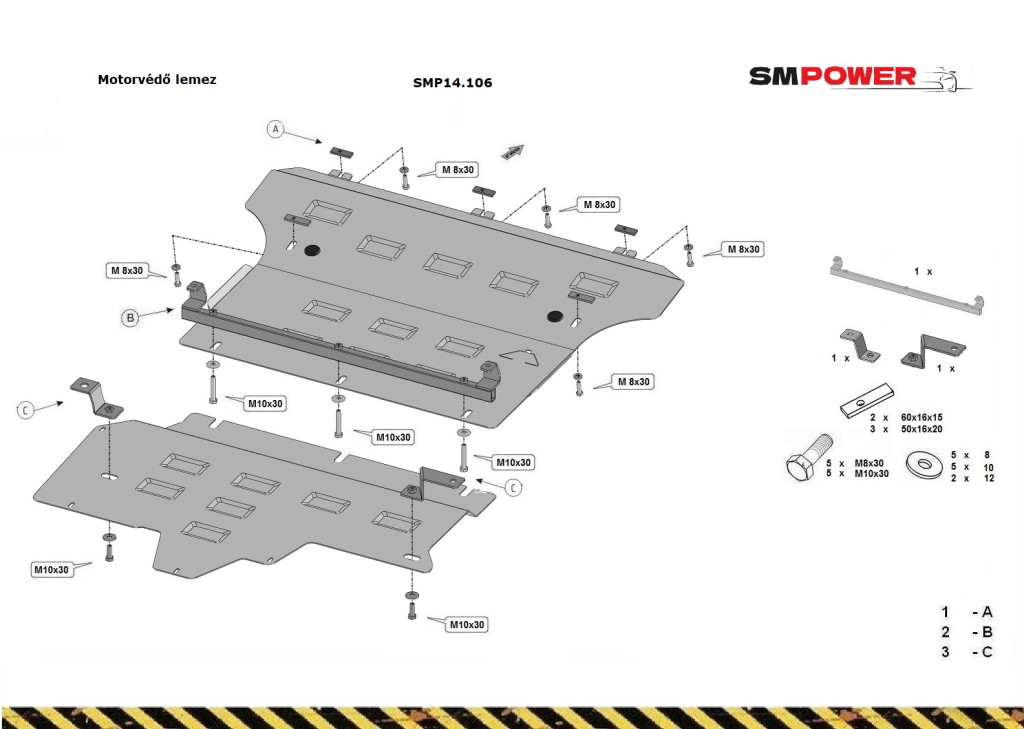 Motorvédő lemez

SMP14.106

SMPOWER

A

M 8x30

M 8x30

M 8x30

M 8x30

B

M 8x30

C

M10x30

M10x30

M10x30

C

M10x30

M10x30

1 x

1 x

1 x

2 x 60x16x15
3 x 50x16x20

5 x M8x30
5 x M10x30

5 x 8
5 x 10
2 x 12

1 - A
2 - B
3 - C