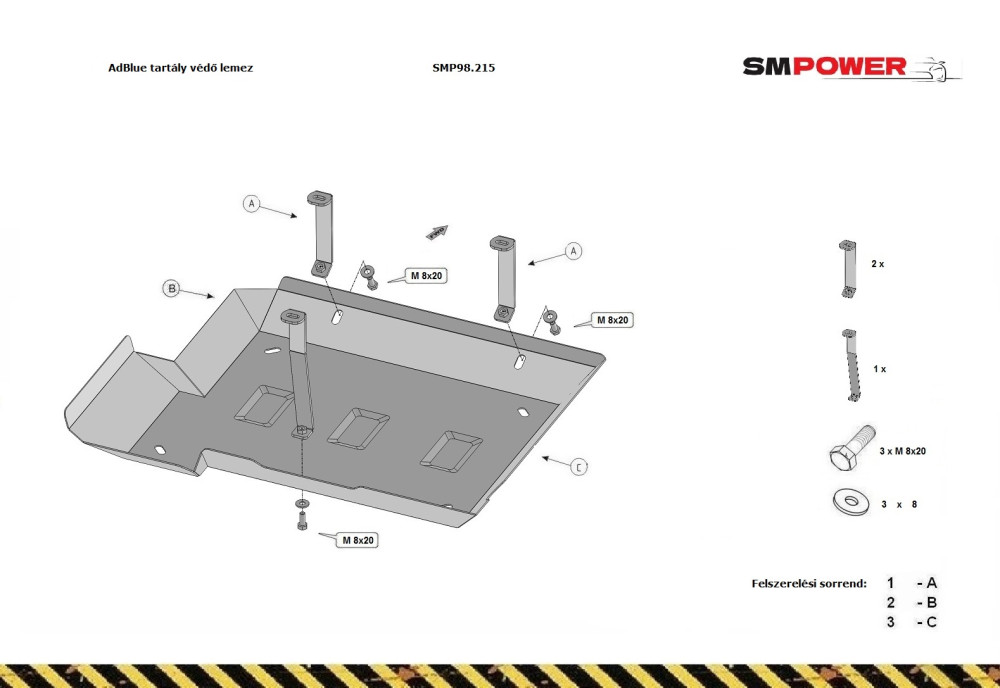 AdBlue tartály védő lemez

SMP98.215

SMPOWER

A

A

B

M 8x20

M 8x20

C

M 8x20

2 x

1 x

3 x M 8x20

3 x 8

Felszerelési sorrend: 1 - A
2 - B
3 - C