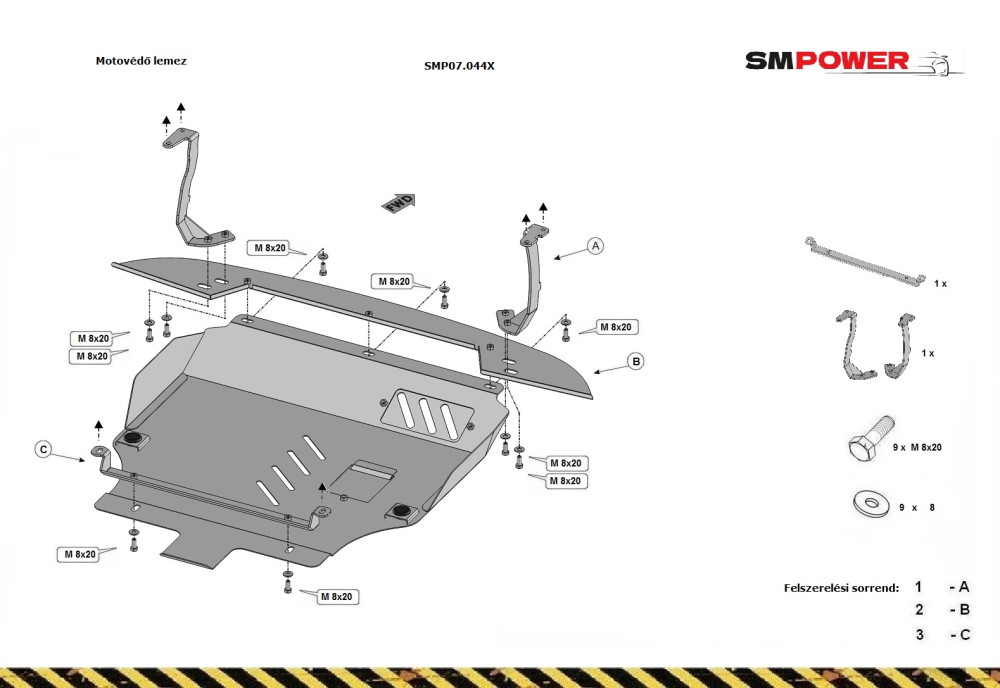 Motovédő lemez

SMP07.044X

SMPOWER

FWD

M 8x20

M 8x20

A

M 8x20

M 8x20

M 8x20

B

C

M 8x20

M 8x20

M 8x20

M 8x20

1 x

1 x

9 x M 8x20

9 x 8

Felszerelési sorrend: 1 - A

2 - B

3 - C