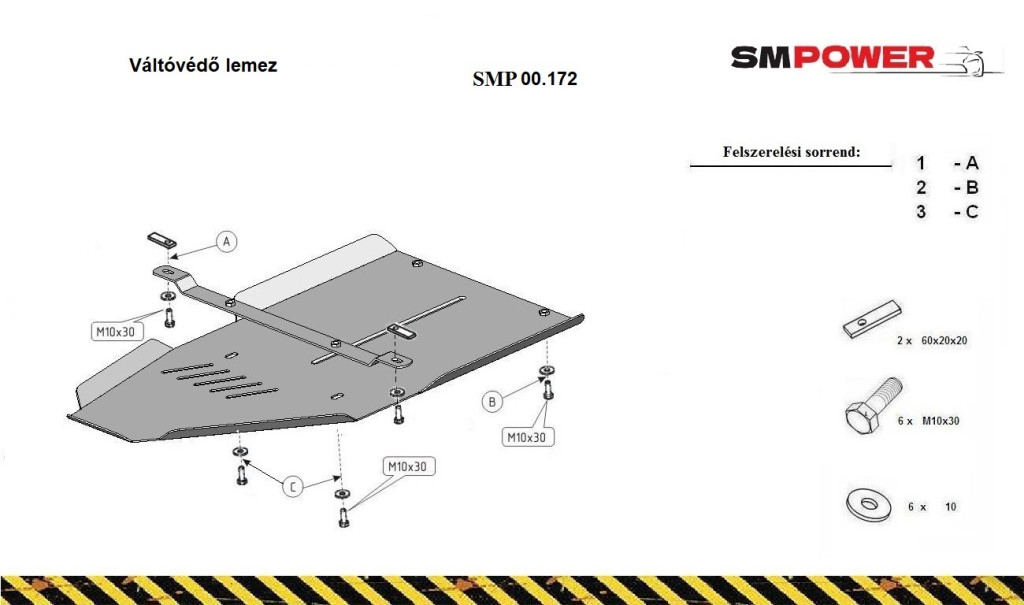 Váltóvédő lemez

SMP 00.172

SMPOWER

Felszerelési sorrend:

1 - A
2 - B
3 - C

A

M10x30

B

M10x30

C

M10x30

2 x 60x20x20

6 x M10x30

6 x 10