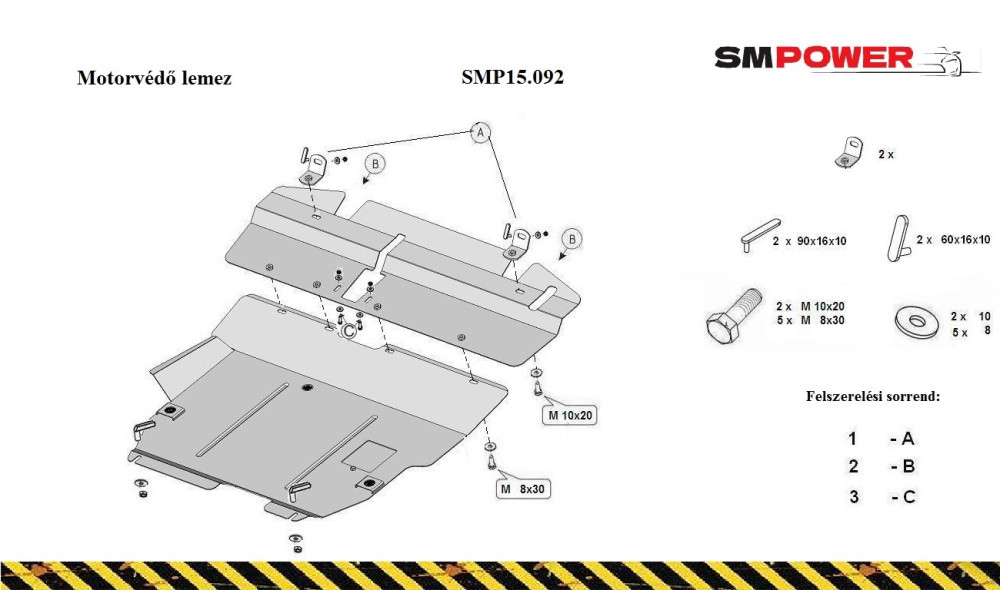 Motorvédő lemez

SMP15.092

SMPOWER

A

B

B

C

M 10x20

M 8x30

2 x

2 x 90x16x10

2 x 60x16x10

2 x M 10x20
5 x M 8x30

2 x 10
5 x 8

Felszerelési sorrend:

1 - A
2 - B
3 - C