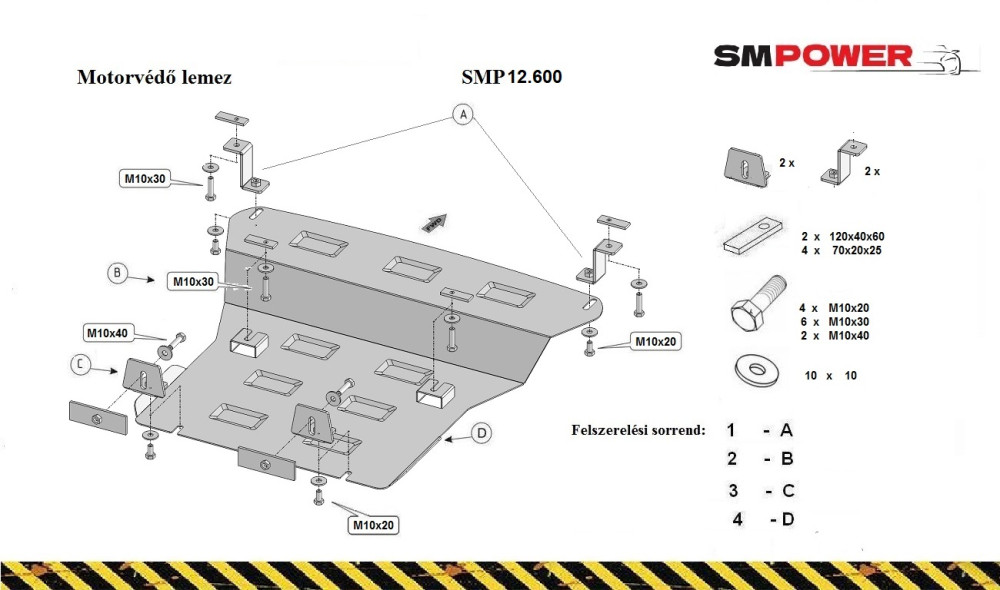 SMPOWER

Motorvédő lemez

SMP 12.600

A

M10x30

B

M10x30

M10x40

C

M10x20

D

M10x20

2 x

2 x

2 x 120x40x60
4 x 70x20x25

4 x M10x20
6 x M10x30
2 x M10x40

10 x 10

Felszerelési sorrend:
1 - A
2 - B
3 - C
4 - D