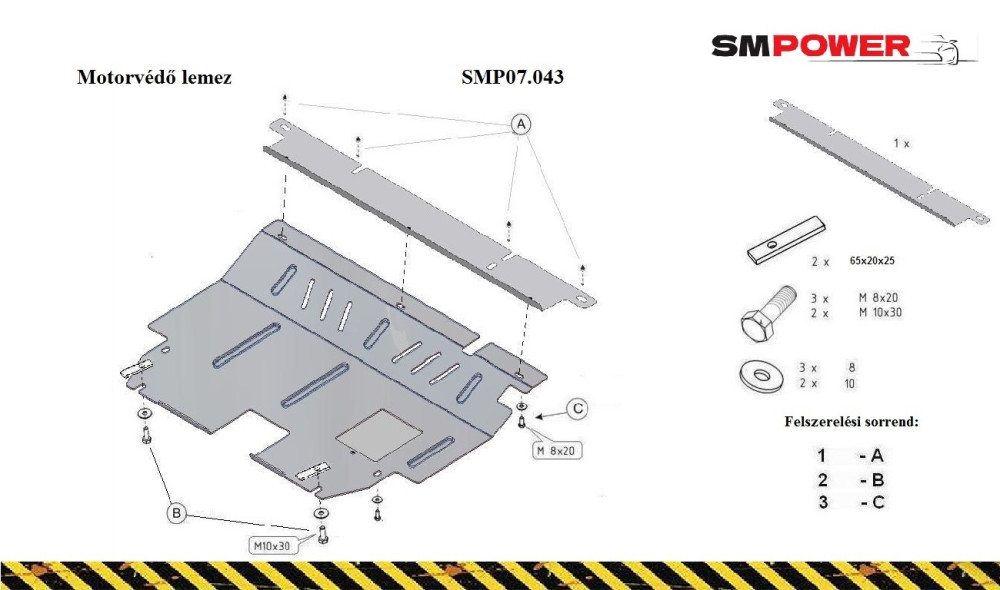 SMPOWER

Motorvédő lemez

SMP07.043

A

C

M 8x20

B

M10x30

1 x

2 x 65x20x25

3 x M 8x20
2 x M 10x30

3 x 8
2 x 10

Felszerelési sorrend:

1 - A
2 - B
3 - C