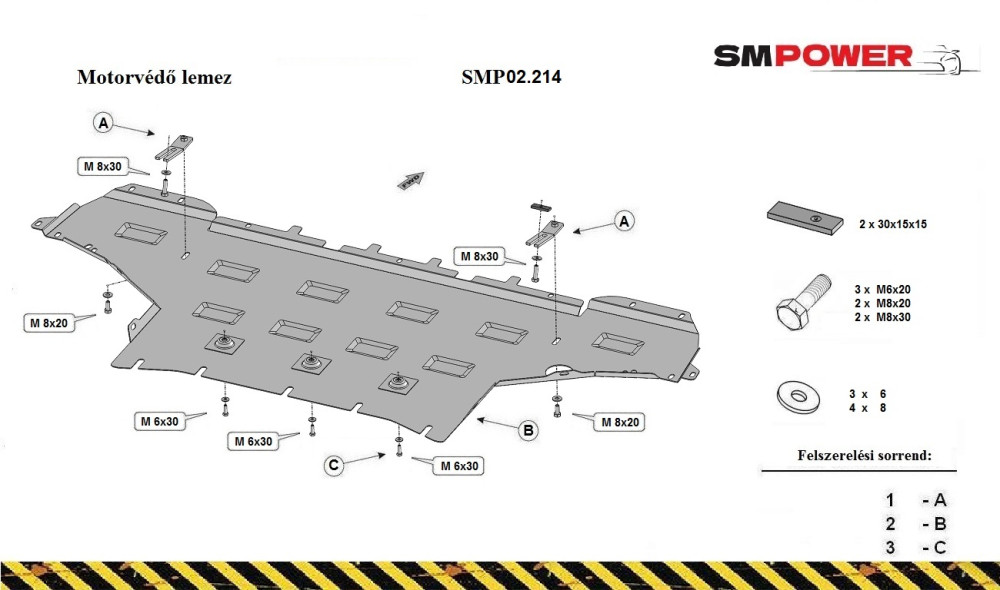 SMPOWER

Motorvédő lemez

SMP02.214

A

M 8x30

FWD

A

M 8x30

M 8x20

M 6x30

M 6x30

C

M 6x30

B

M 8x20

2 x 30x15x15

3 x M6x20
2 x M8x20
2 x M8x30

3 x 6
4 x 8

Felszerelési sorrend:

1 - A
2 - B
3 - C