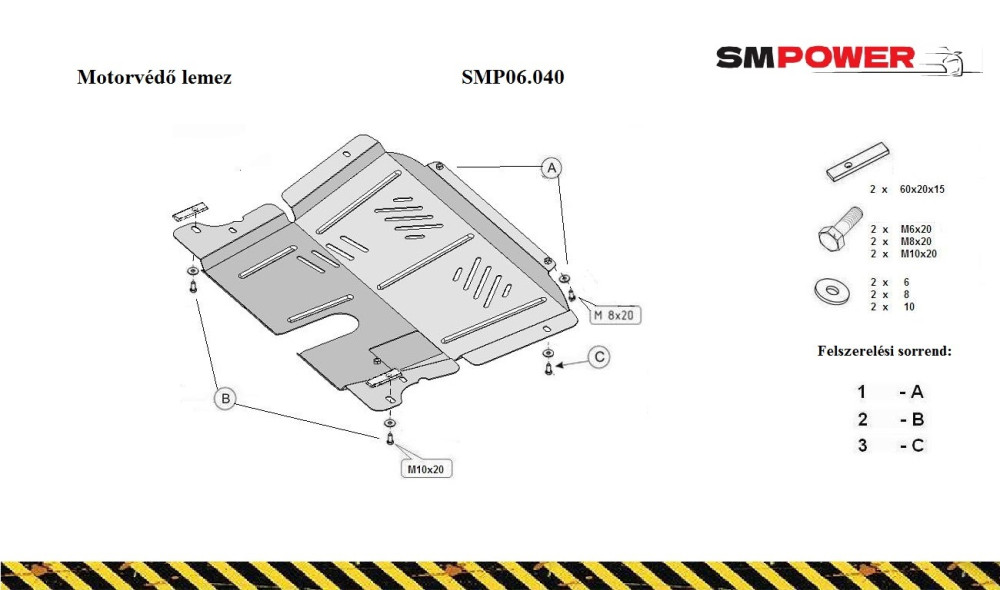 Motorvédő lemez

SMP06.040

SMPOWER

A

M 8x20

C

B

M10x20

2 x 60x20x15

2 x M6x20
2 x M8x20
2 x M10x20

2 x 6
2 x 8
2 x 10

Felszerelési sorrend:

1 - A
2 - B
3 - C