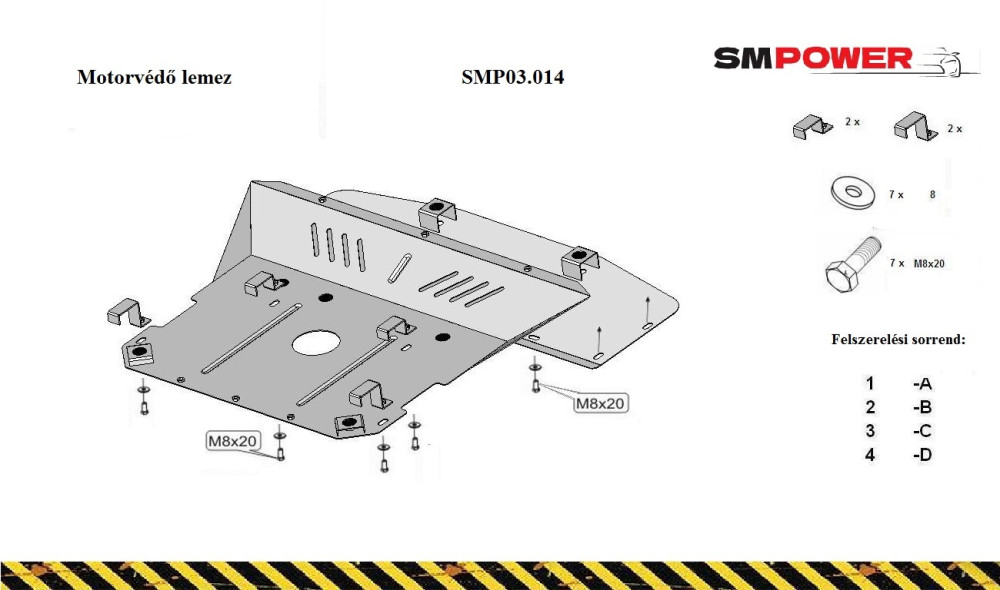 Motorvédő lemez

SMP03.014

SMPOWER

2 x

2 x

7 x 8

7 x M8x20

Felszerelési sorrend:

1 -A
2 -B
3 -C
4 -D

M8x20

M8x20