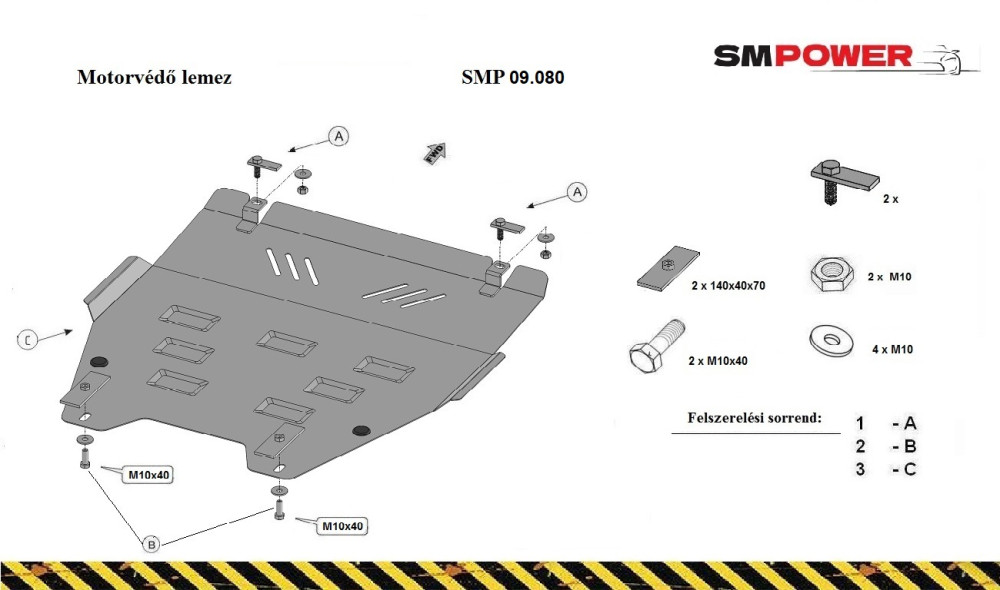 SMPOWER

Motorvédő lemez

SMP 09.080

A

FWD

A

C

M10x40

M10x40

B

2 x

2 x 140x40x70

2 x M10

2 x M10x40

4 x M10

Felszerelési sorrend:

1 - A
2 - B
3 - C