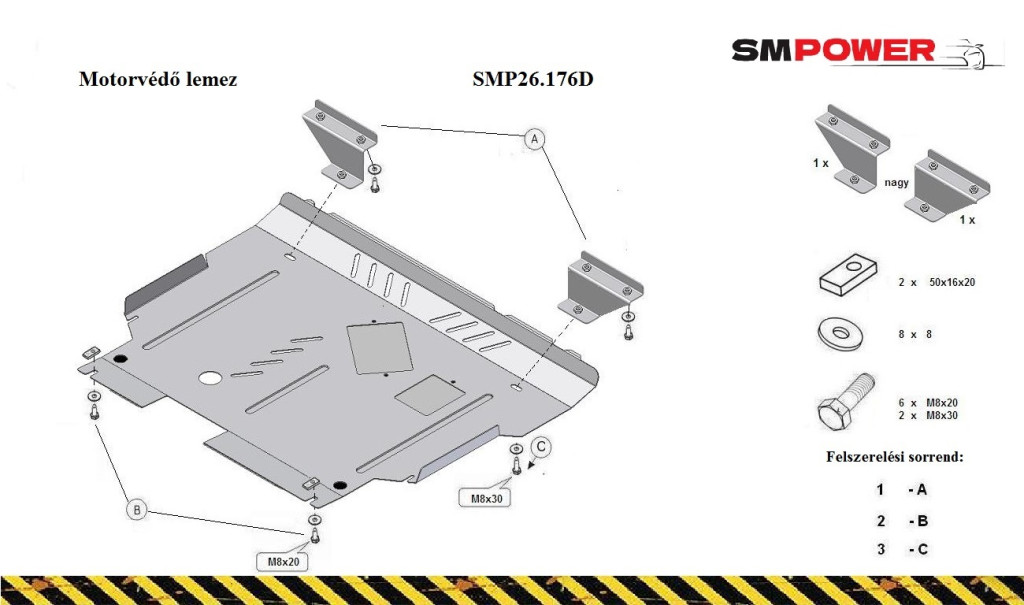 SMPOWER

Motorvédő lemez

SMP26.176D

A

B

C

M8x30

M8x20

1 x

nagy

1 x

2 x 50x16x20

8 x 8

6 x M8x20
2 x M8x30

Felszerelési sorrend:

1 - A

2 - B

3 - C