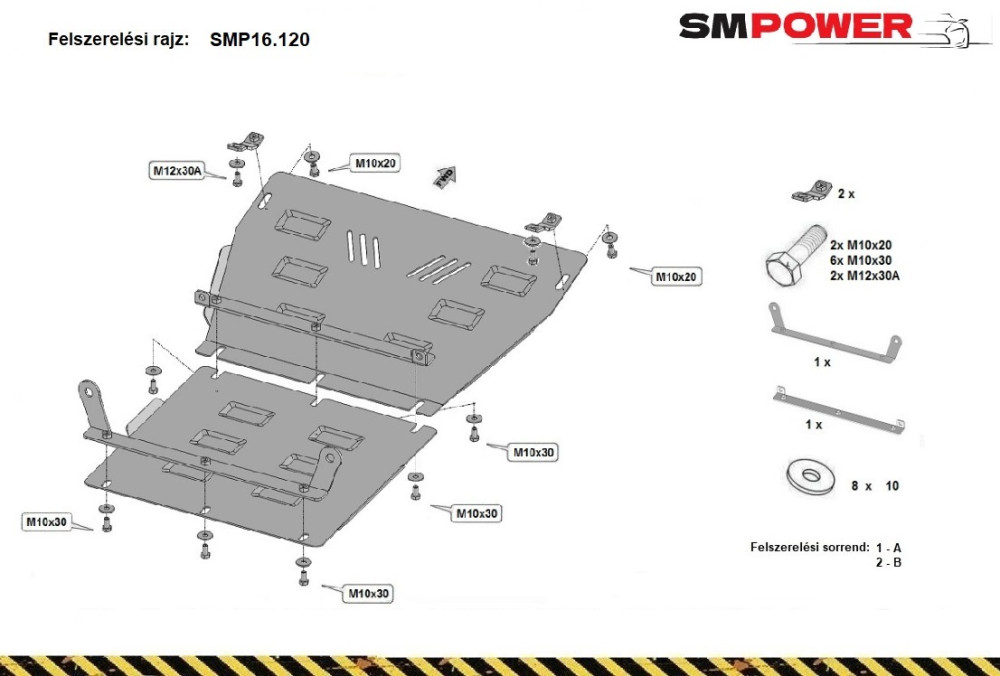 Felszerelési rajz: SMP16.120

SMPOWER

M12x30A

M10x20

FWD

M10x20

M10x30

M10x30

M10x30

M10x30

2 x

2x M10x20
6x M10x30
2x M12x30A

1 x

1 x

8 x 10

Felszerelési sorrend: 1 - A
2 - B