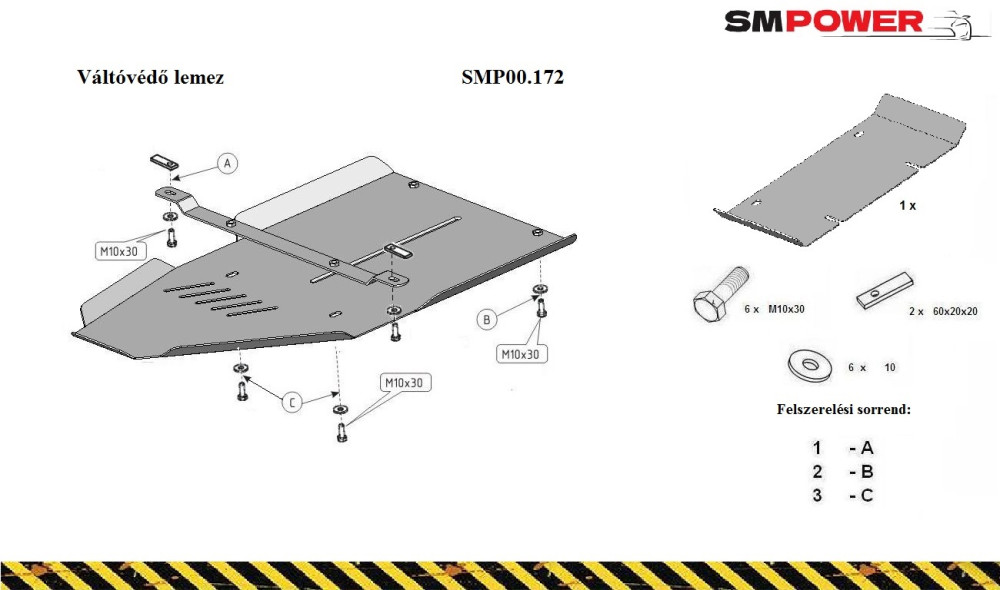 SMPOWER

Váltóvédő lemez

SMP00.172

A

M10x30

B

M10x30

C

M10x30

1 x

6 x M10x30

2 x 60x20x20

6 x 10

Felszerelési sorrend:

1 - A
2 - B
3 - C