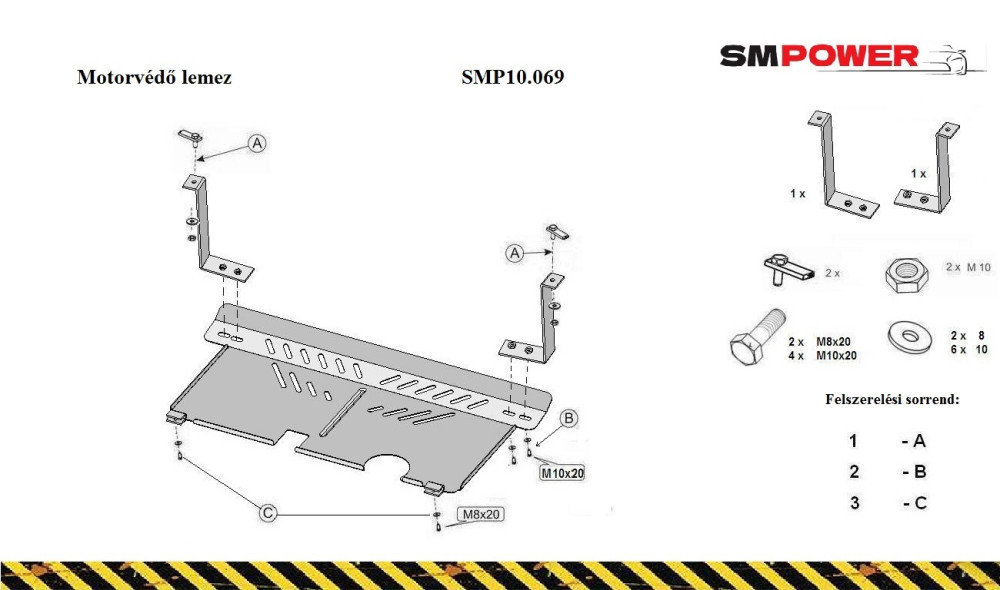 Motorvédő lemez

SMP10.069

SMPOWER

A

A

B

M10x20

C

M8x20

1 x

1 x

2 x

2 x M 10

2 x M8x20
4 x M10x20

2 x 8
6 x 10

Felszerelési sorrend:

1 - A

2 - B

3 - C