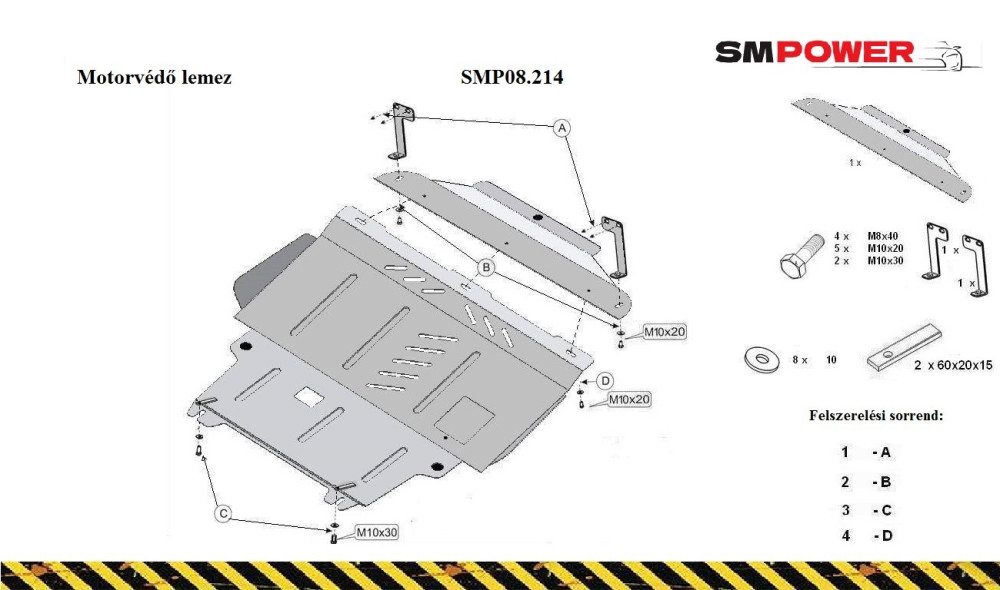 SMPOWER

Motorvédő lemez

SMP08.214

A

B

M10x20

D

M10x20

C

M10x30

1 x

4 x M8x40
5 x M10x20
2 x M10x30

1 x

1 x

8 x 10

2 x 60x20x15

Felszerelési sorrend:

1 - A

2 - B

3 - C

4 - D