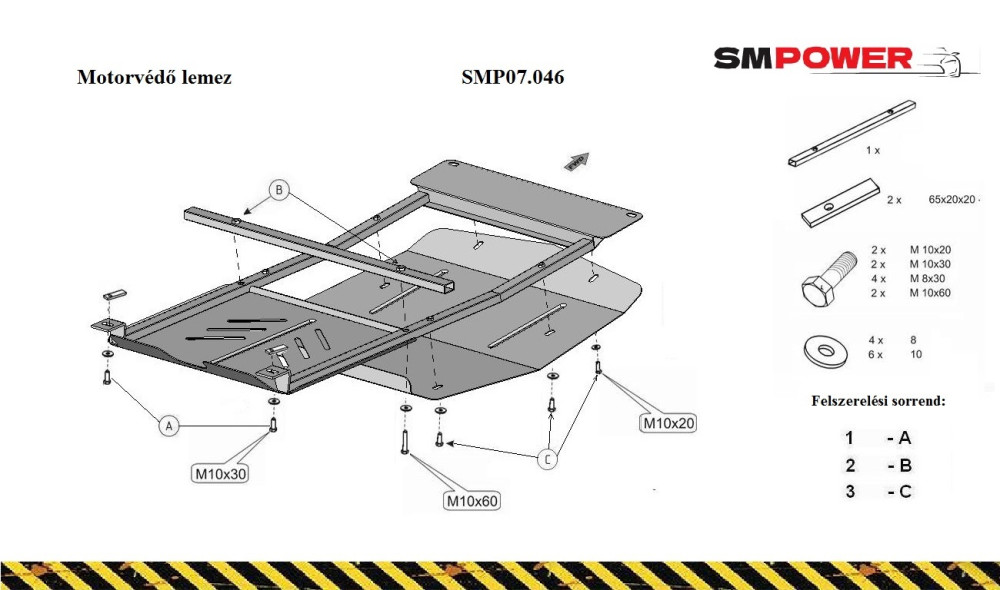 Motorvédő lemez

SMP07.046

SMPOWER

B

A

M10x30

M10x60

C

M10x20

1 x

2 x 65x20x20

2 x M 10x20
2 x M 10x30
4 x M 8x30
2 x M 10x60

4 x 8
6 x 10

Felszerelési sorrend:

1 - A
2 - B
3 - C