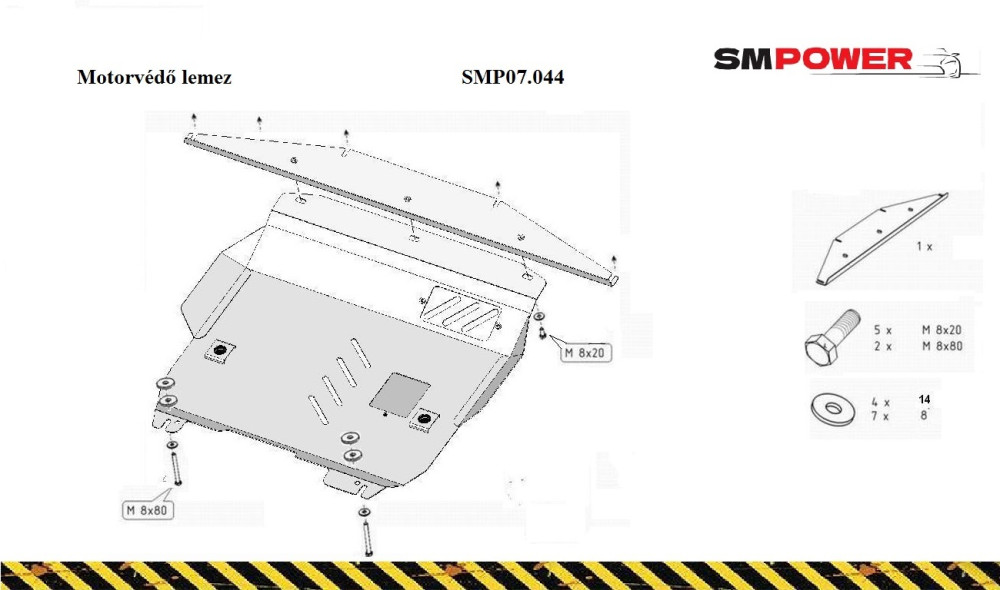 Motorvédő lemez

SMP07.044

SMPOWER

M 8x20

M 8x80

1 x

5 x M 8x20
2 x M 8x80

4 x 14
7 x 8