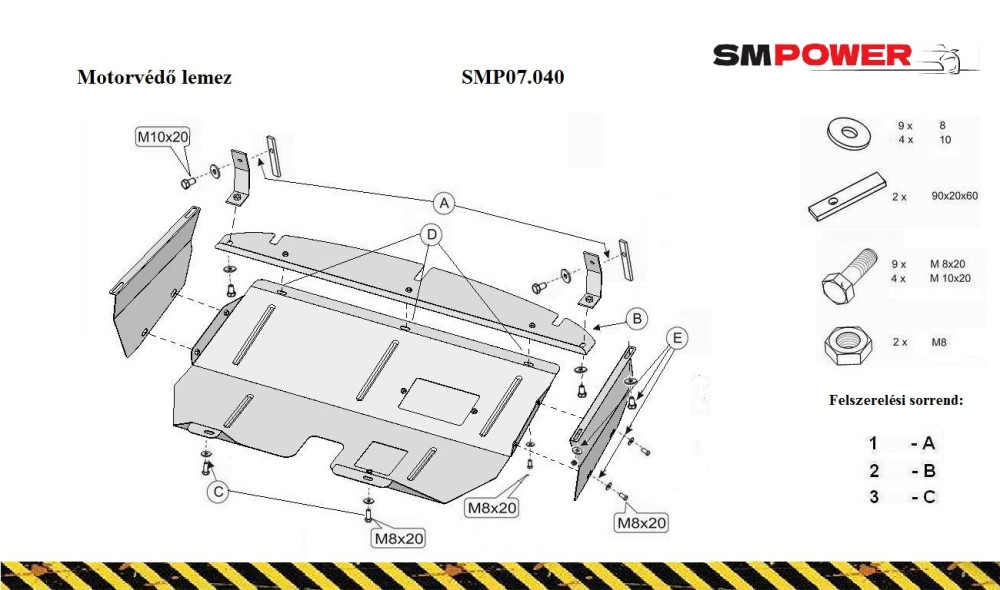 Motorvédő lemez SMP07.040

SMPOWER

M10x20

A

D

B

E

C

M8x20

M8x20

M8x20

9 x 8
4 x 10

2 x 90x20x60

9 x M 8x20
4 x M 10x20

2 x M8

Felszerelési sorrend:

1 - A
2 - B
3 - C