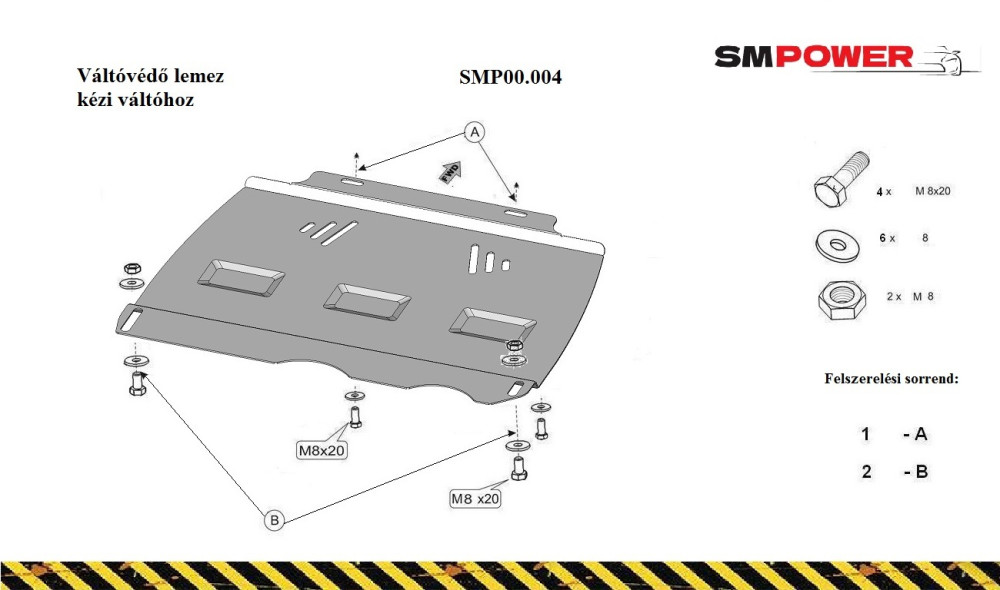 Váltóvédő lemez
kézi váltóhoz

SMP00.004

SMPOWER

A

FWD

4 x M 8x20

6 x 8

2 x M 8

Felszerelési sorrend:

1 - A

2 - B

M8x20

M8 x20

B