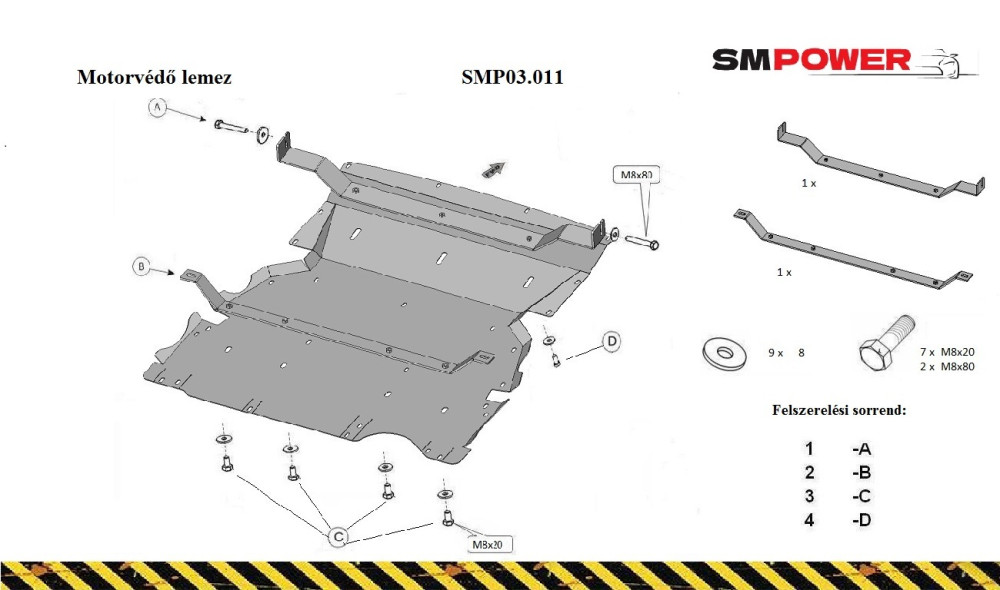 Motorvédő lemez

SMP03.011

SMPOWER

A

M8x80

B

D

C

M8x20

1 x

1 x

9 x 8

7 x M8x20
2 x M8x80

Felszerelési sorrend:

1 -A
2 -B
3 -C
4 -D